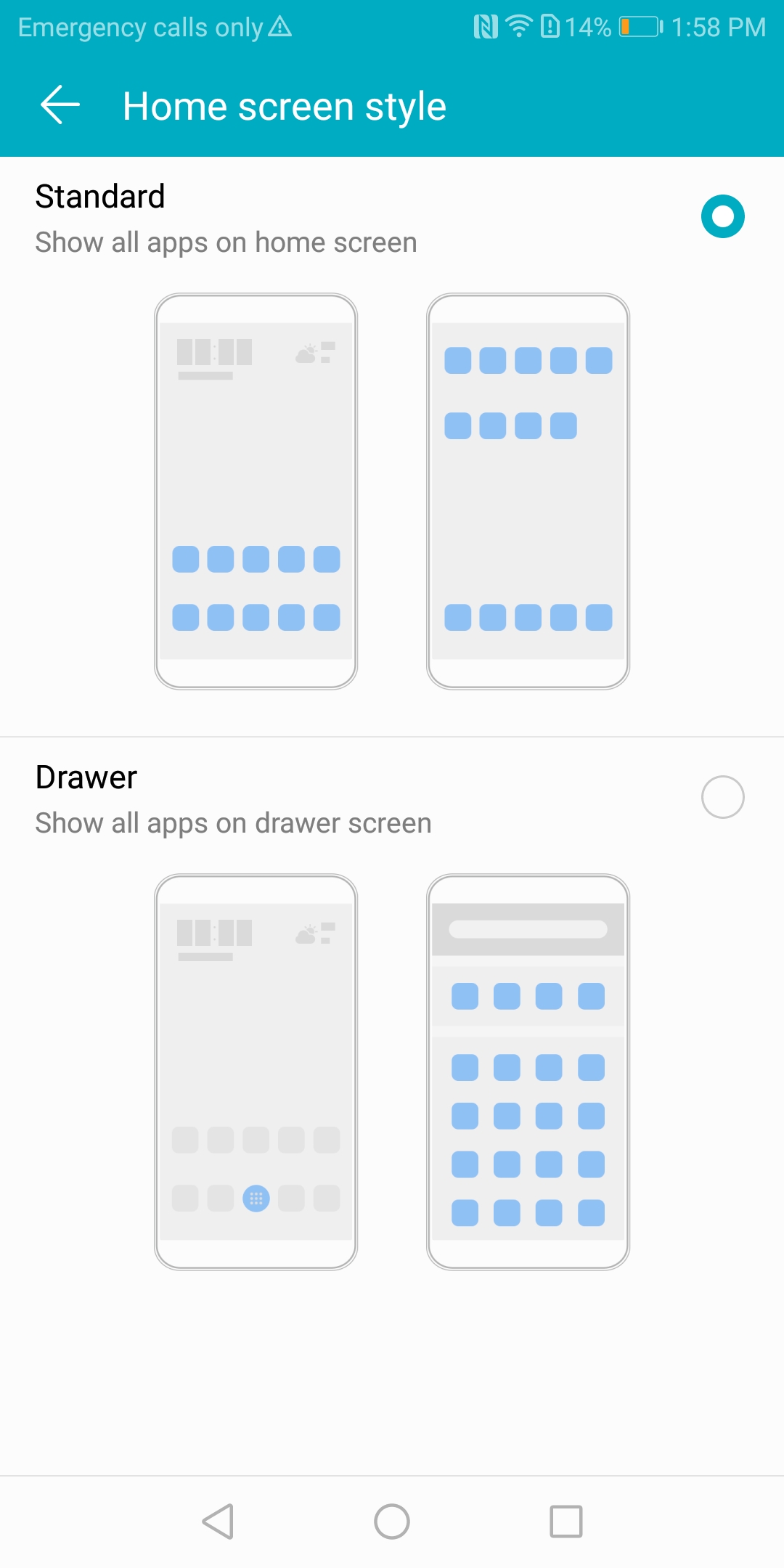 Emergency calls only 14% 1:58 PM

Home screen style

Standard
Show all apps on home screen

Drawer
Show all apps on drawer screen